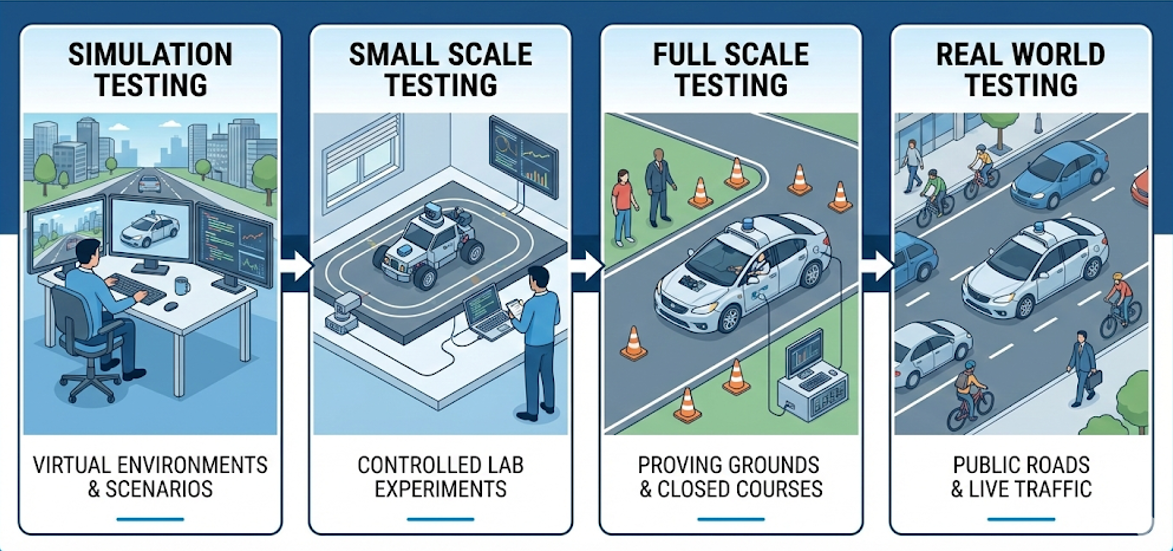 SIMULATION TESTING

VIRTUAL ENVIRONMENTS & SCENARIOS

SMALL SCALE TESTING

CONTROLLED LAB EXPERIMENTS

FULL SCALE TESTING

PROVING GROUNDS & CLOSED COURSES

REAL WORLD TESTING

PUBLIC ROADS & LIVE TRAFFIC